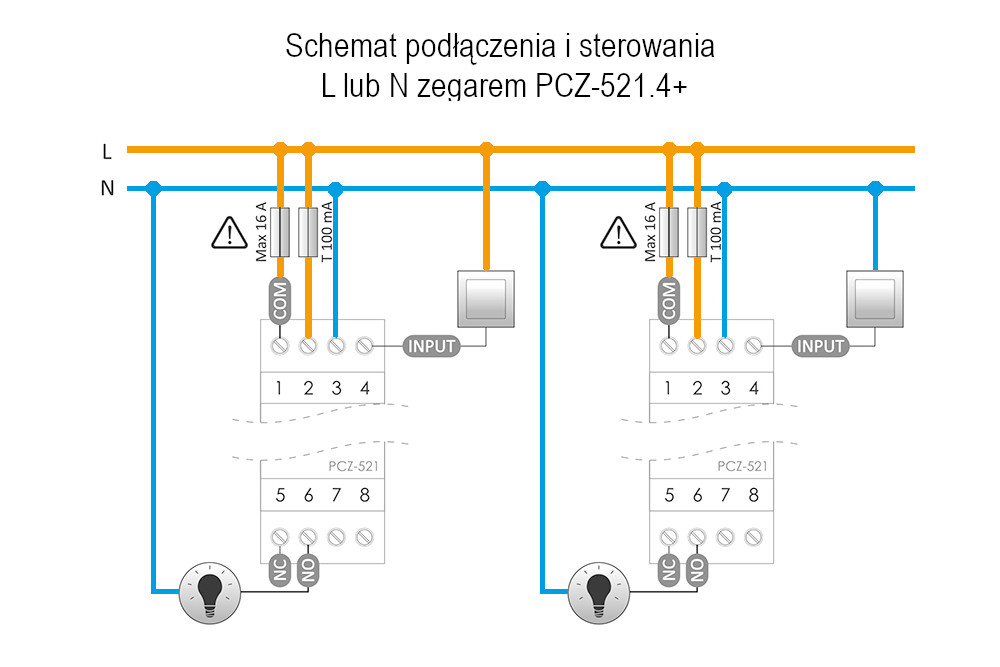 Schemat podłączenia i sterowania
L lub N zegarem PCZ-521.4+

L
N

Max 16 A
T 100 mA
COM
INPUT
1 2 3 4
PCZ-521
5 6 7 8
NC
NO

Max 16 A
T 100 mA
COM
INPUT
1 2 3 4
PCZ-521
5 6 7 8
NC
NO